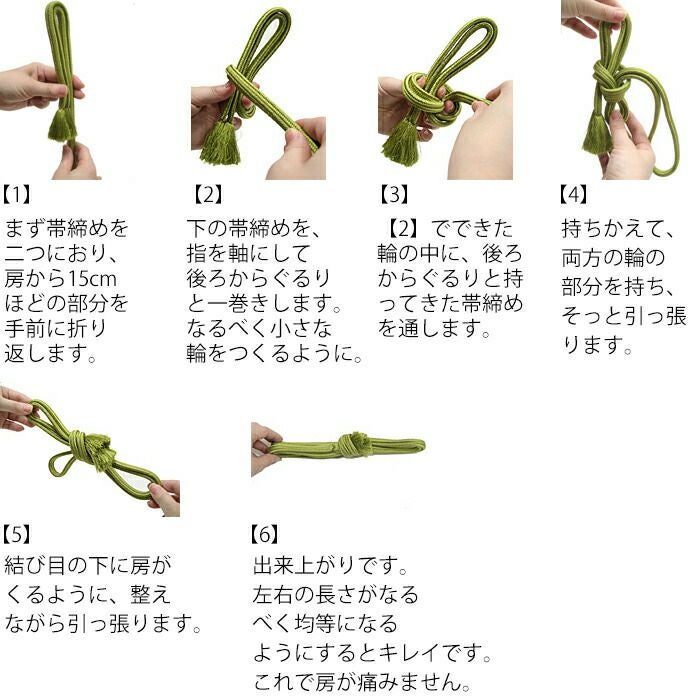 【1】

まず帯締めを二つにおり、房から15cmほどの部分を手前に折り返します。

【2】

下の帯締めを、指を軸にして後ろからぐるりと一巻きします。なるべく小さな輪をつくるように。

【3】

【2】でできた輪の中に、後ろからぐるりと持ってきた帯締めを通します。

【4】

持ちかえて、両方の輪の部分を持ち、そっと引っ張ります。

【5】

結び目の下に房がくるように、整えながら引っ張ります。

【6】

出来上がりです。左右の長さがなるべく均等になるようにするとキレイです。これで房が痛みません。