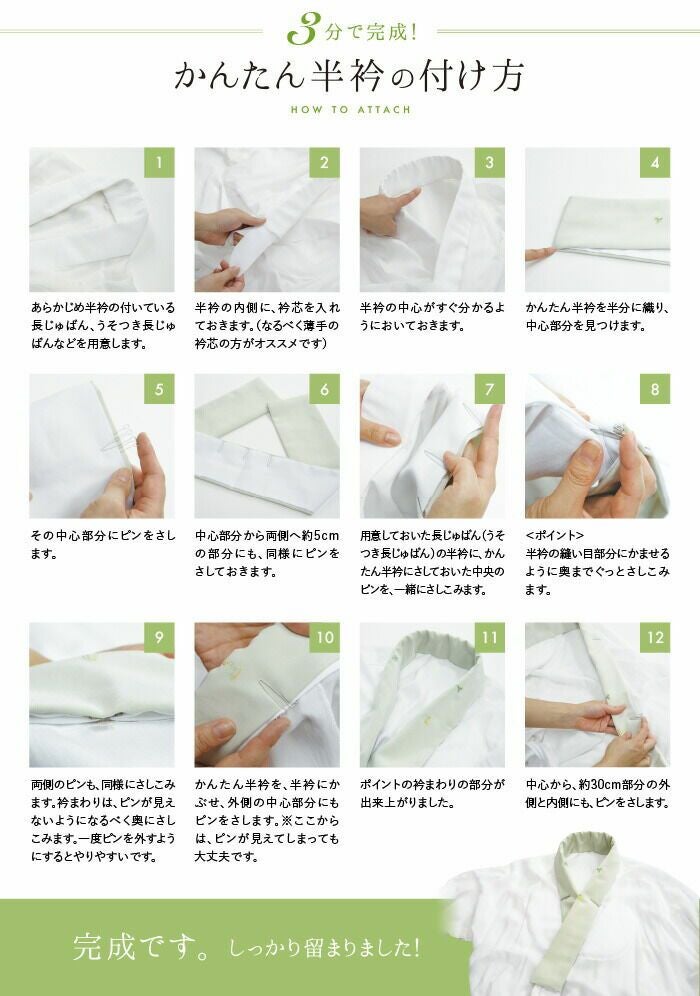 3分で完成!

かんたん半衿の付け方

HOW TO ATTACH

1

あらかじめ半衿の付いている長じゅばん、うそつき長じゅばんなどを用意します。

2

半衿の内側に、衿芯を入れておきます。(なるべく薄手の衿芯の方がオススメです)

3

半衿の中心がすぐ分かるようにおいておきます。

4

かんたん半衿を半分に織り、中心部分を見つけます。

5

その中心部分にピンをさします。

6

中心部分から両側へ約5cmの部分にも、同様にピンをさしておきます。

7

用意しておいた長じゅばん(うそつき長じゅばん)の半衿に、かんたん半衿にさしておいた中央のピンを、一緒にさしこみます。

8

<ポイント>
半衿の縫い目部分にかませるように奥までぐっとさしこみます。

9

両側のピンも、同様にさしこみます。衿まわりは、ピンが見えないようになるべく奥にさしこみます。一度ピンを外すようにするとやりやすいです。

10

かんたん半衿を、半衿にかぶせ、外側の中心部分にもピンをさします。※ここからは、ピンが見えてしまっても大丈夫です。

11

ポイントの衿まわりの部分が出来上がりました。

12

中心から、約30cm部分の外側と内側にも、ピンをさします。

完成です。しっかり留まりました!