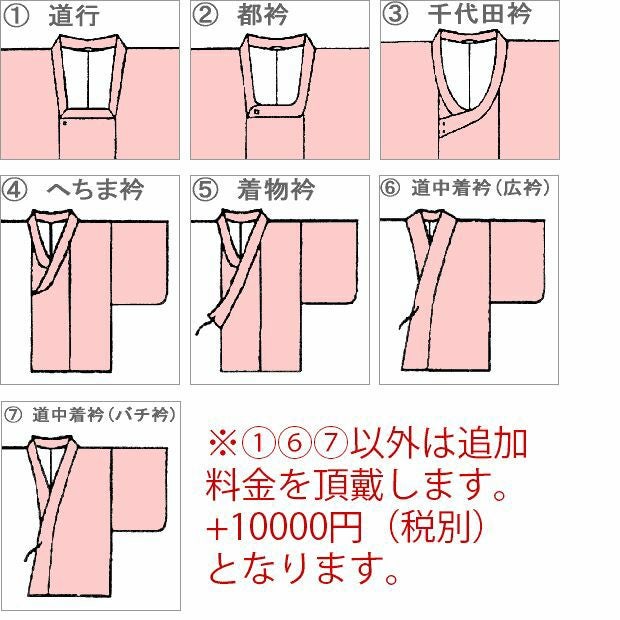 ① 道行

② 都衿

③ 千代田衿

④ へちま衿

⑤ 着物衿

⑥ 道中着衿（広衿）

⑦ 道中着衿（バチ衿）

※①⑥⑦以外は追加料金を頂戴します。+10000円（税別）となります。