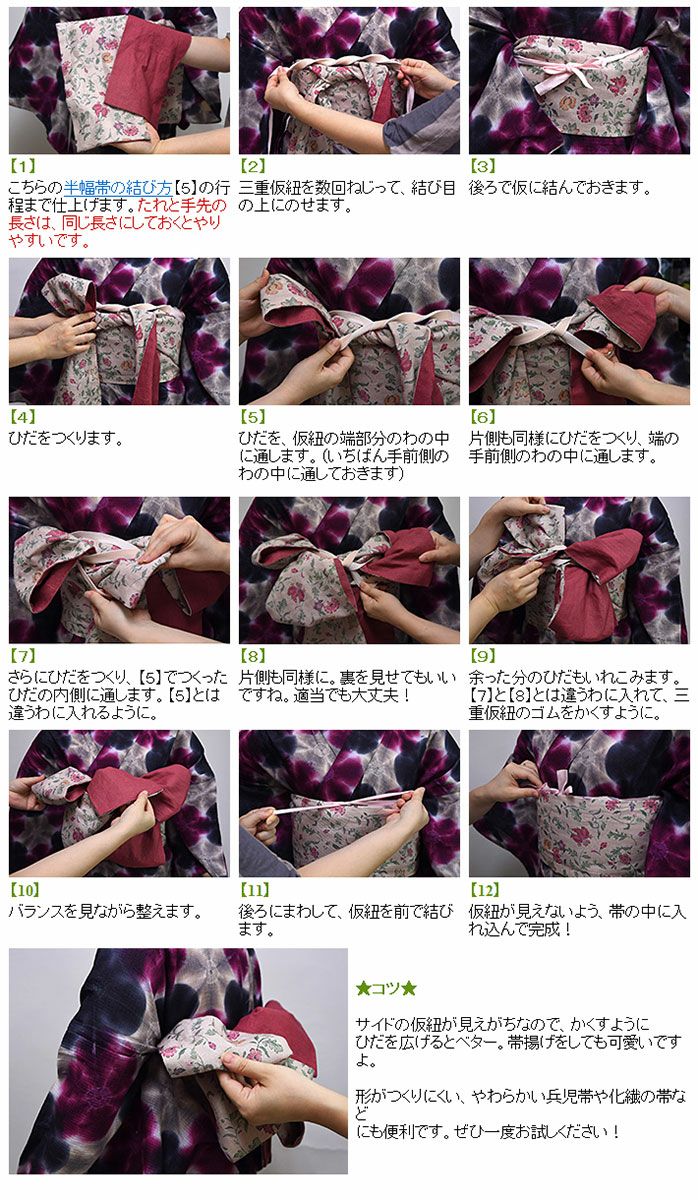 【1】
こちらの半幅帯の結び方【5】の行程まで仕上げます。たれと手先の長さは、同じ長さにしておくとやりやすいです。

【2】
三重仮紐を数回ねじって、結び目の上にのせます。

【3】
後ろで仮に結んでおきます。

【4】
ひだをつくります。

【5】
ひだを、仮紐の端部分のわの中に通します。（いちばん手前側のわの中に通しておきます）

【6】
片側も同様にひだをつくり、端の手前側のわの中に通します。

【7】
さらにひだをつくり、【5】でつくったひだの内側に通します。【5】とは違うわに入れるように。

【8】
片側も同様に。裏を見せてもいいですね。適当でも大丈夫！

【9】
余った分のひだもいれこみます。【7】と【8】とは違うわに入れて、三重仮紐のゴムをかくすように。

【10】
バランスを見ながら整えます。

【11】
後ろにまわして、仮紐を前で結びます。

【12】
仮紐が見えないよう、帯の中に入れ込んで完成！

★コツ★

サイドの仮紐が見えがちなので、かくすようにひだを広げるとベター。帯揚げをしても可愛いですよ。

形がつくりにくい、やわらかい兵児帯や化繊の帯などにも便利です。ぜひ一度お試しください！