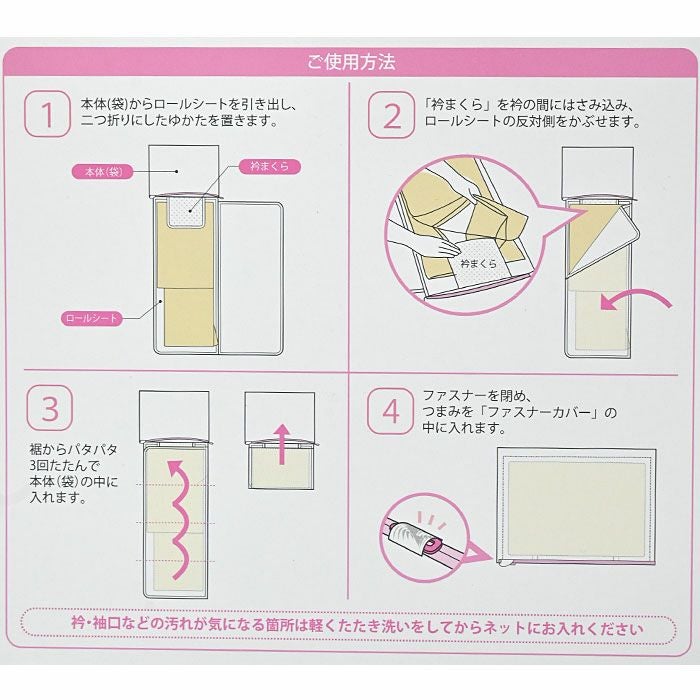 ご使用方法

1

本体(袋)からロールシートを引き出し、二つ折りにしたゆかたを置きます。

本体(袋)

衿まくら

ロールシート

2

「衿まくら」を衿の間にはさみ込み、ロールシートの反対側をかぶせます。

衿まくら

3

裾からパタパタ3回たたんで本体(袋)の中に入れます。

4

ファスナーを閉め、つまみを「ファスナーカバー」の中に入れます。

衿・袖口などの汚れが気になる箇所は軽くたたき洗いをしてからネットにお入れください